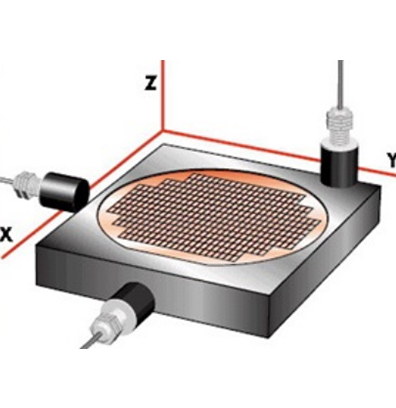 Z

Y

X